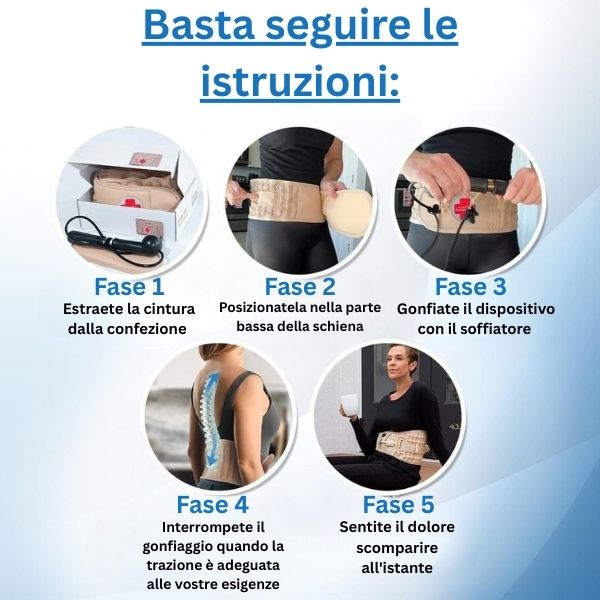 Basta seguire le istruzioni:

Fase 1
Estraete la cintura dalla confezione

Fase 2
Posizionatela nella parte bassa della schiena

Fase 3
Gonfiate il dispositivo con il soffiatore

Fase 4
Interrompete il gonfiaggio quando la trazione è adeguata alle vostre esigenze

Fase 5
Sentite il dolore scomparire all'istante